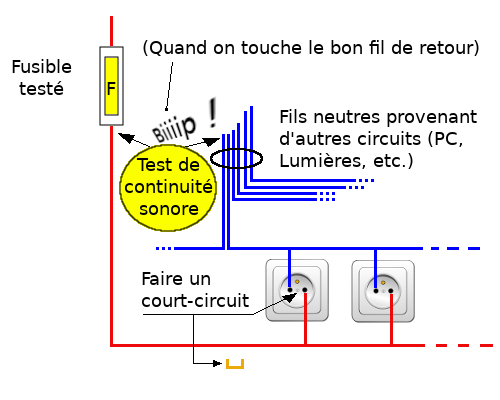 (Quand on touche le bon fil de retour)

Fusible testé

F

Biiiip !

Fils neutres provenant d'autres circuits (PC, Lumières, etc.)

Test de continuité sonore

Faire un court-circuit