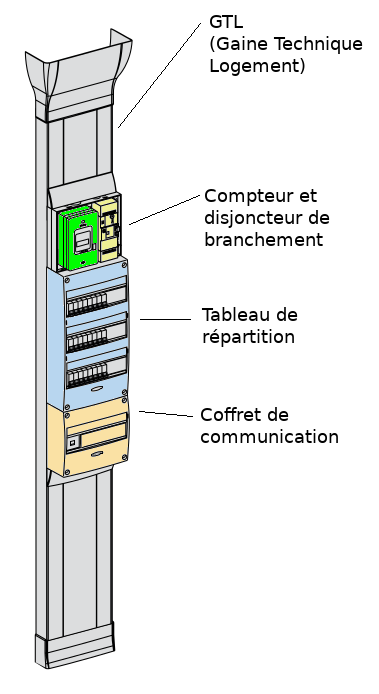 GTL
(Gaine Technique
Logement)

Compteur et
disjoncteur de
branchement

Tableau de
répartition

Coffret de
communication