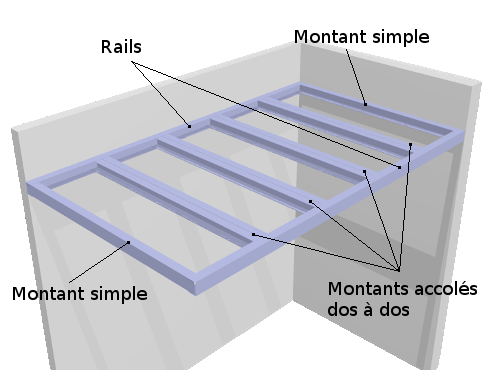 Rails

Montant simple

Montant simple

Montants accolés dos à dos